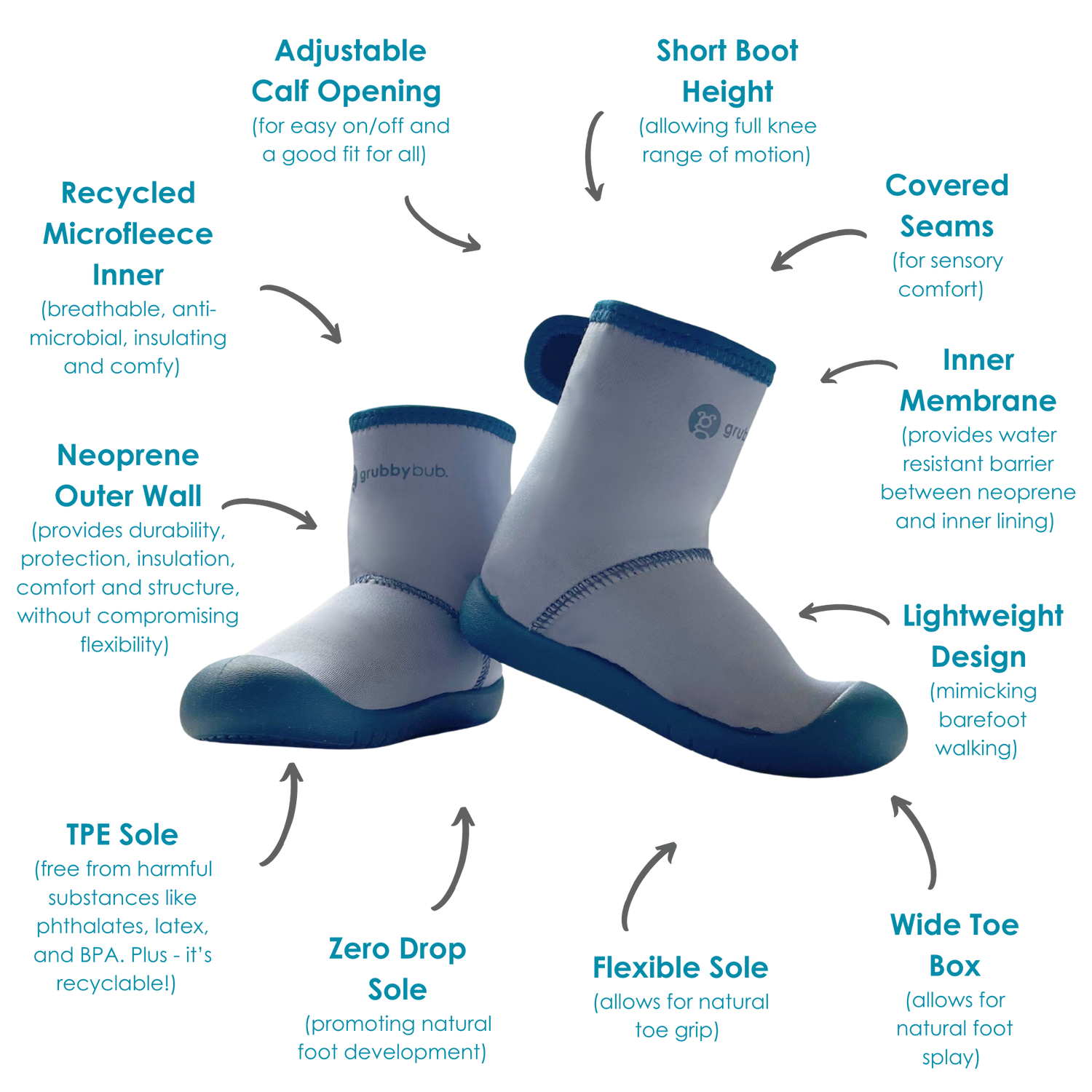 Adjustable Calf Opening
(for easy on/off and a good fit for all)

Short Boot Height
(allowing full knee range of motion)

Recycled Microfleece Inner
(breathable, anti-microbial, insulating and comfy)

Covered Seams
(for sensory comfort)

Inner Membrane
(provides water resistant barrier between neoprene and inner lining)

Neoprene Outer Wall
(provides durability, protection, insulation, comfort and structure, without compromising flexibility)

grubbybub.

grub

Lightweight Design
(mimicking barefoot walking)

TPE Sole
(free from harmful substances like phthalates, latex, and BPA. Plus - it's recyclable!)

Zero Drop Sole
(promoting natural foot development)

Flexible Sole
(allows for natural toe grip)

Wide Toe Box
(allows for natural foot splay)